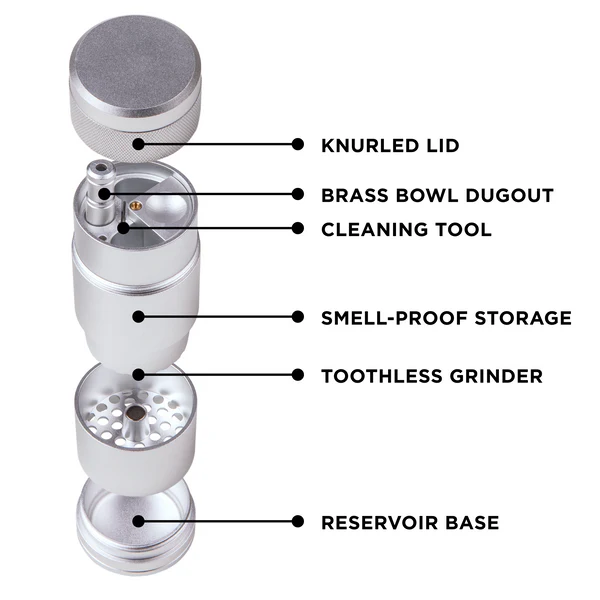 KNURLED LID
BRASS BOWL DUGOUT
CLEANING TOOL
SMELL-PROOF STORAGE
TOOTHLESS GRINDER
RESERVOIR BASE